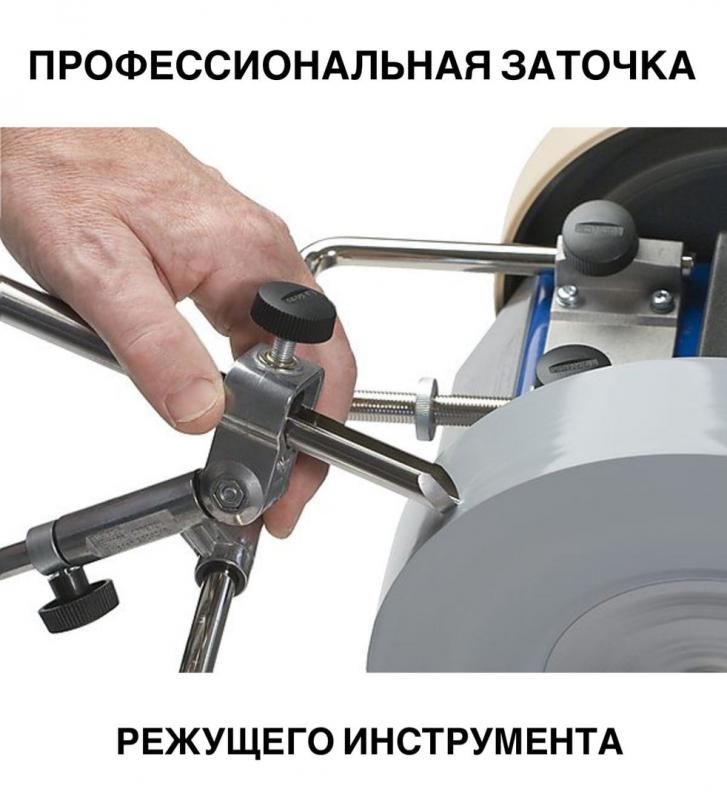 ПРОФЕССИОНАЛЬНАЯ ЗАТОЧКА

РЕЖУЩЕГО ИНСТРУМЕНТА