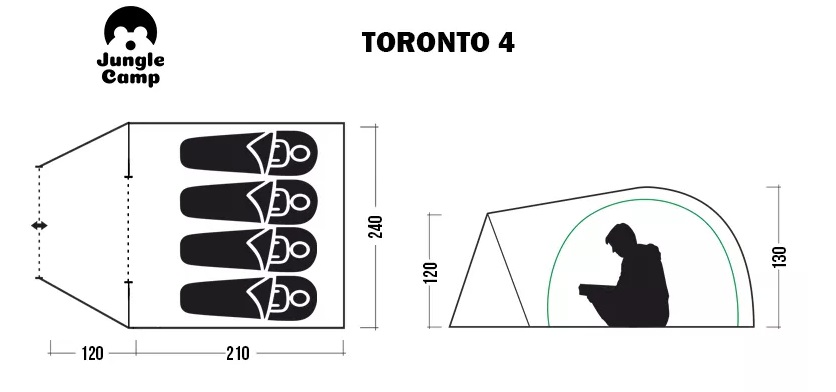 Jungle Camp

TORONTO 4

240

120

210

120

130